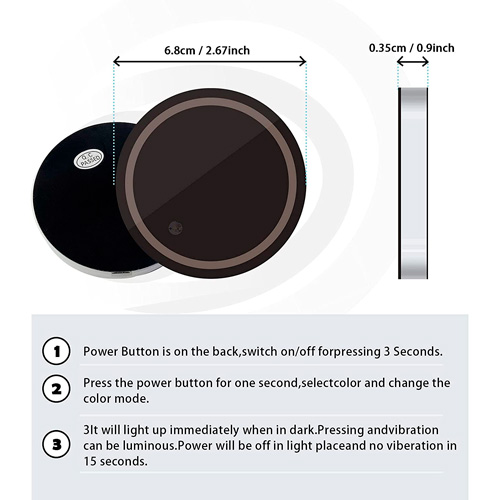 6.8cm / 2.67inch

0.35cm / 0.9inch

Q.C PASSED

1 Power Button is on the back,switch on/off forpressing 3 Seconds.

2 Press the power button for one second,selectcolor and change the color mode.

3 3It will light up immediately when in dark.Pressing andvibration can be luminous.Power will be off in light placeand no viberation in 15 seconds.