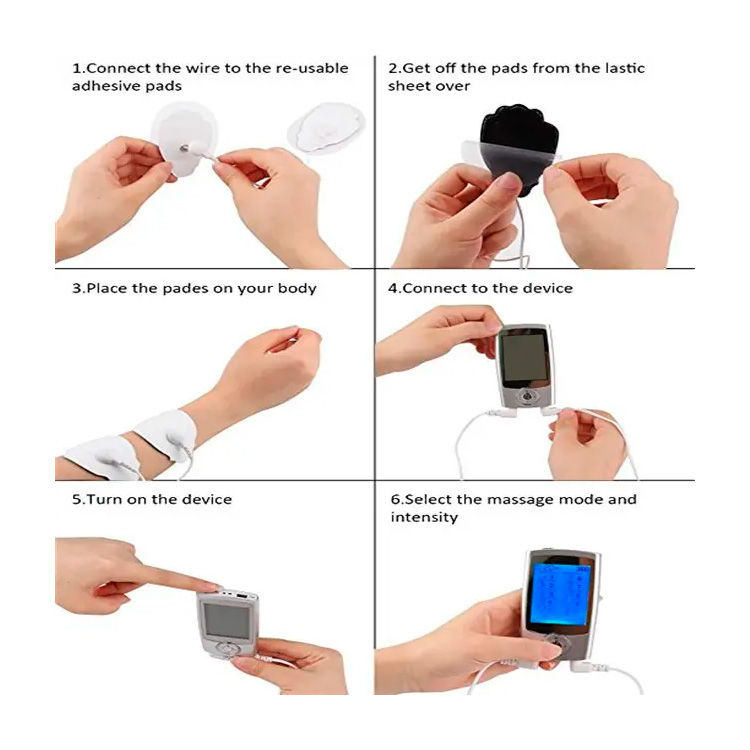 1.Connect the wire to the re-usable adhesive pads

2.Get off the pads from the lastic sheet over

3.Place the pades on your body

4.Connect to the device

5.Turn on the device

6.Select the massage mode and intensity